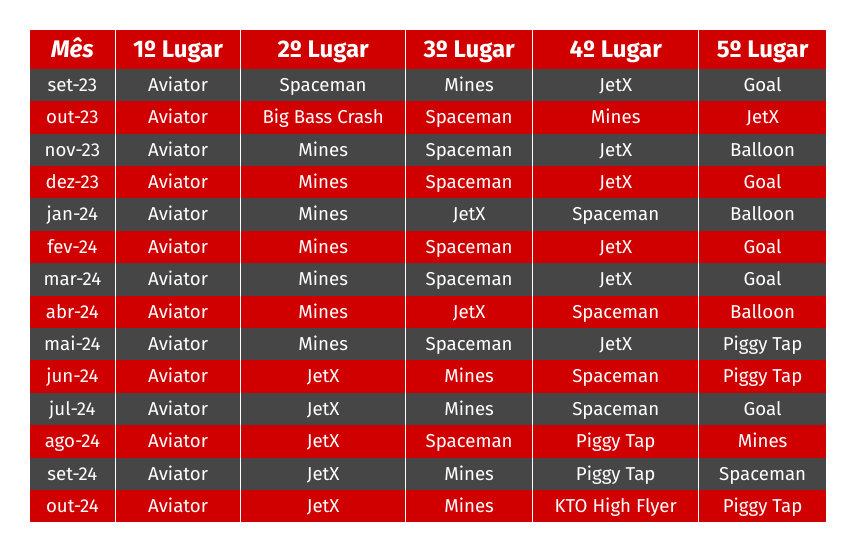 | Mês | 1º Lugar | 2º Lugar | 3º Lugar | 4º Lugar | 5º Lugar |
|---|---|---|---|---|---|
| set-23 | Aviator | Spaceman | Mines | JetX | Goal |
| out-23 | Aviator | Big Bass Crash | Spaceman | Mines | JetX |
| nov-23 | Aviator | Mines | Spaceman | JetX | Balloon |
| dez-23 | Aviator | Mines | Spaceman | JetX | Goal |
| jan-24 | Aviator | Mines | JetX | Spaceman | Balloon |
| fev-24 | Aviator | Mines | Spaceman | JetX | Goal |
| mar-24 | Aviator | Mines | Spaceman | JetX | Goal |
| abr-24 | Aviator | Mines | JetX | Spaceman | Balloon |
| mai-24 | Aviator | Mines | Spaceman | JetX | Piggy Tap |
| jun-24 | Aviator | JetX | Mines | Spaceman | Piggy Tap |
| jul-24 | Aviator | JetX | Mines | Spaceman | Goal |
| ago-24 | Aviator | JetX | Spaceman | Piggy Tap | Mines |
| set-24 | Aviator | JetX | Mines | Piggy Tap | Spaceman |
| out-24 | Aviator | JetX | Mines | KTO High Flyer | Piggy Tap |