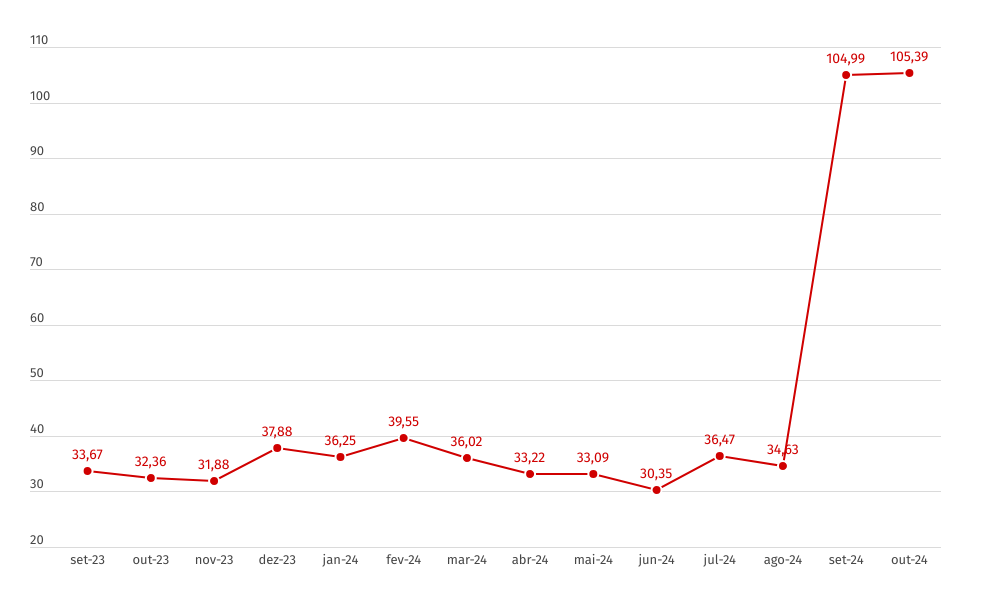 110
100
90
80
70
60
50
40
30
20

33,67
32,36
31,88
37,88
36,25
39,55
36,02
33,22
33,09
30,35
36,47
34,63
104,99
105,39

set-23
out-23
nov-23
dez-23
jan-24
fev-24
mar-24
abr-24
mai-24
jun-24
jul-24
ago-24
set-24
out-24