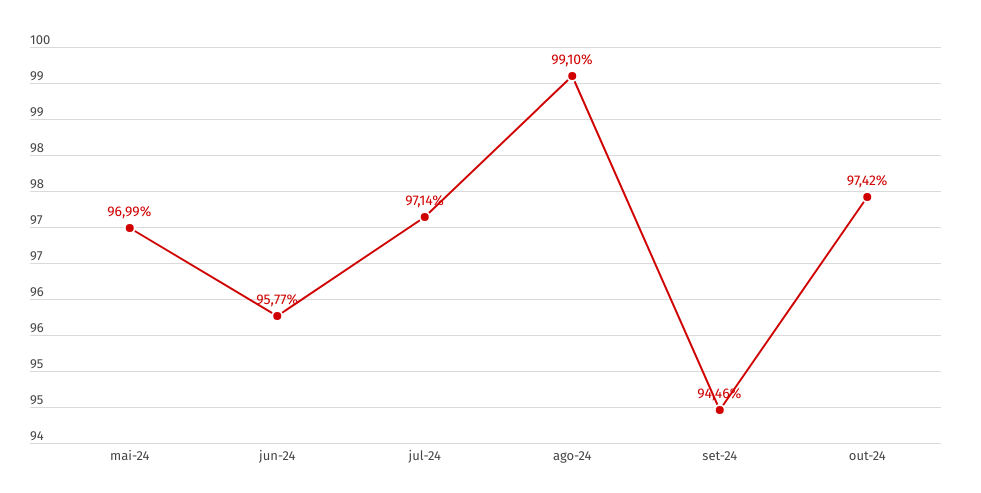 100
99
99
98
98
97
97
96
96
95
95
94

96,99%
95,77%
97,14%
99,10%
94,46%
97,42%

mai-24
jun-24
jul-24
ago-24
set-24
out-24