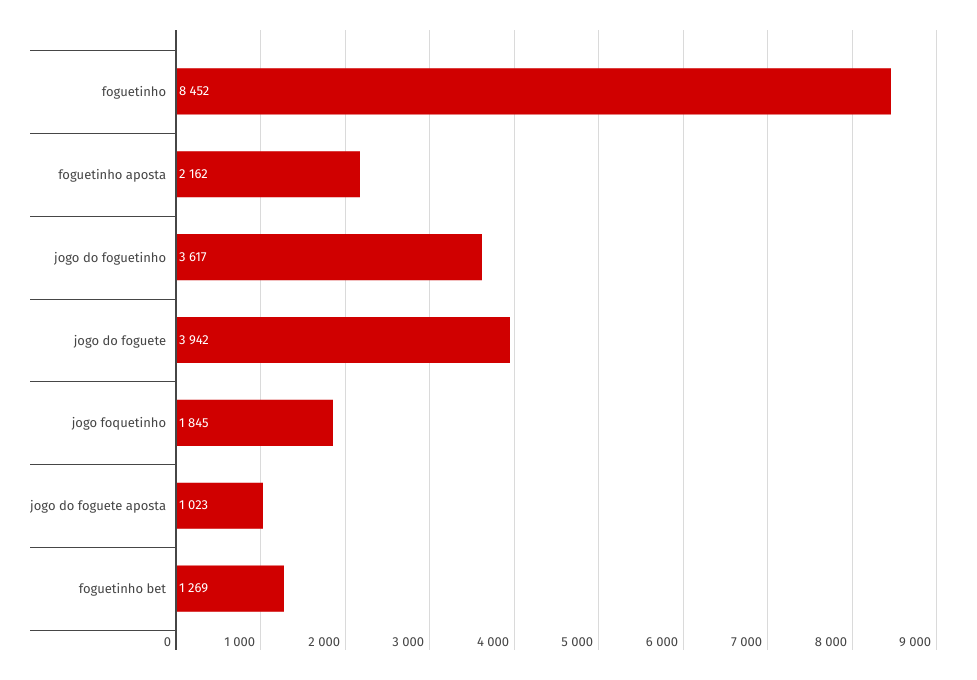 foguetinho 8 452
foguetinho aposta 2 162
jogo do foguetinho 3 617
jogo do foguete 3 942
jogo foquetinho 1 845
jogo do foguete aposta 1 023
foguetinho bet 1 269

0
1 000
2 000
3 000
4 000
5 000
6 000
7 000
8 000
9 000